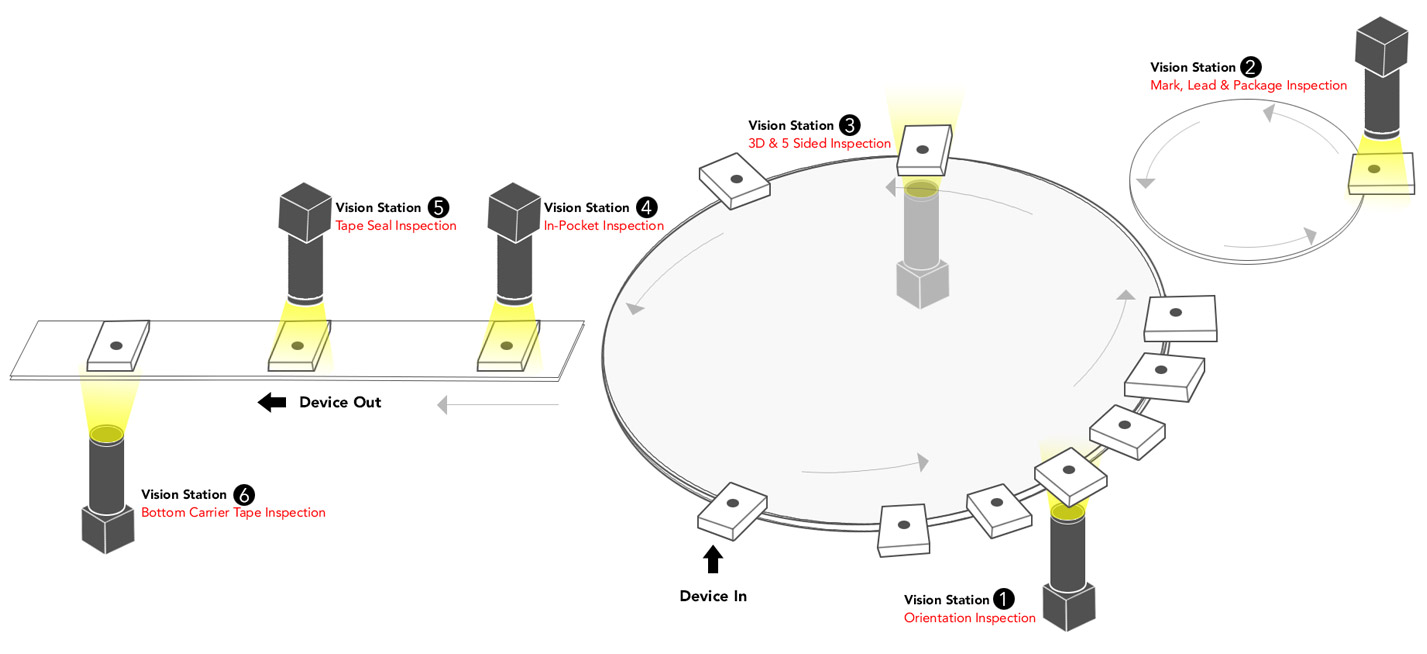 Vision Station 2
Mark, Lead & Package Inspection

Vision Station 3
3D & 5 Sided Inspection

Vision Station 5
Tape Seal Inspection

Vision Station 4
In-Pocket Inspection

Device Out

Vision Station 6
Bottom Carrier Tape Inspection

Device In

Vision Station 1
Orientation Inspection